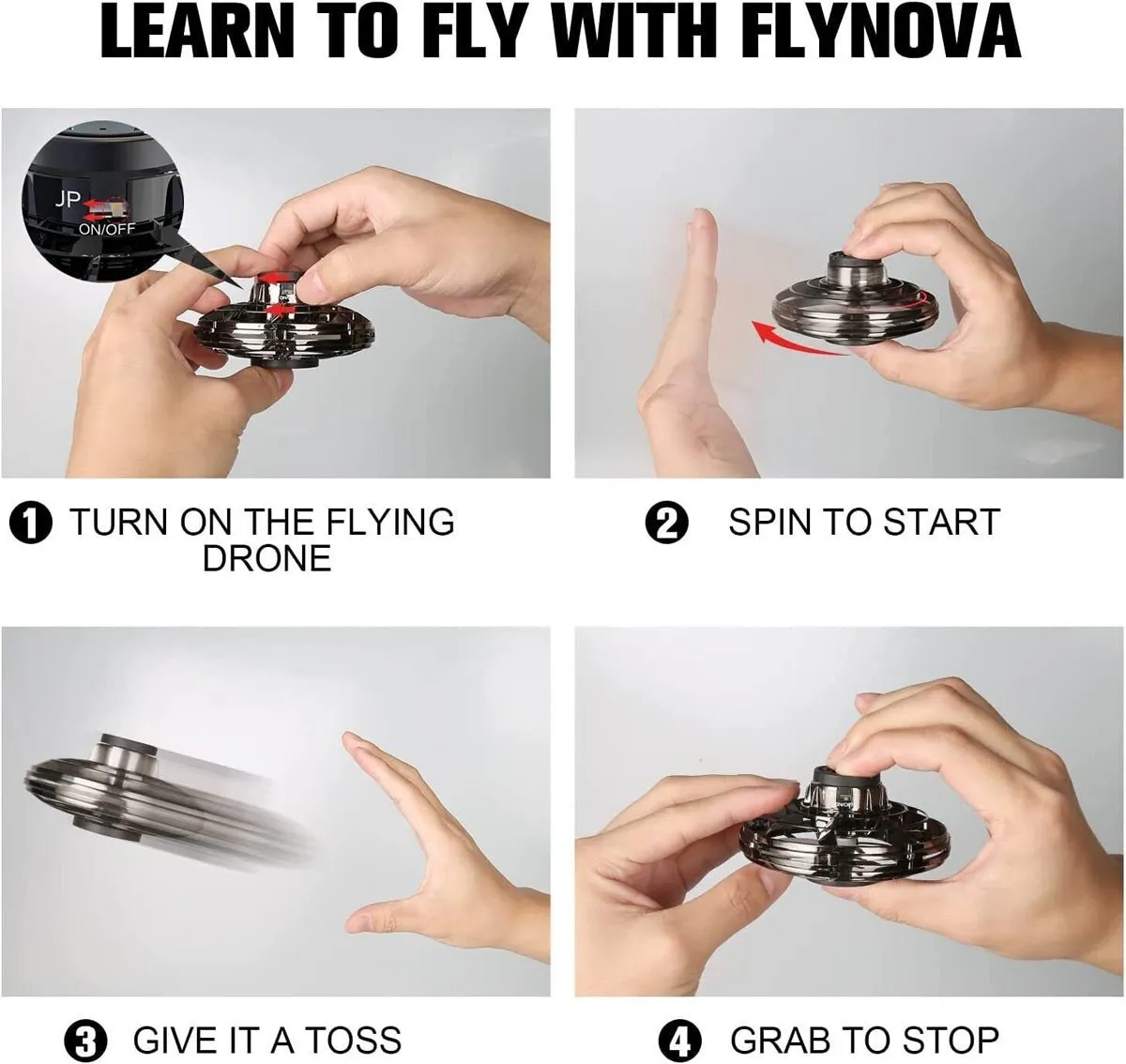 LEARN TO FLY WITH FLYNOVA

JP
ON/OFF

1 TURN ON THE FLYING DRONE

2 SPIN TO START

3 GIVE IT A TOSS

4 GRAB TO STOP